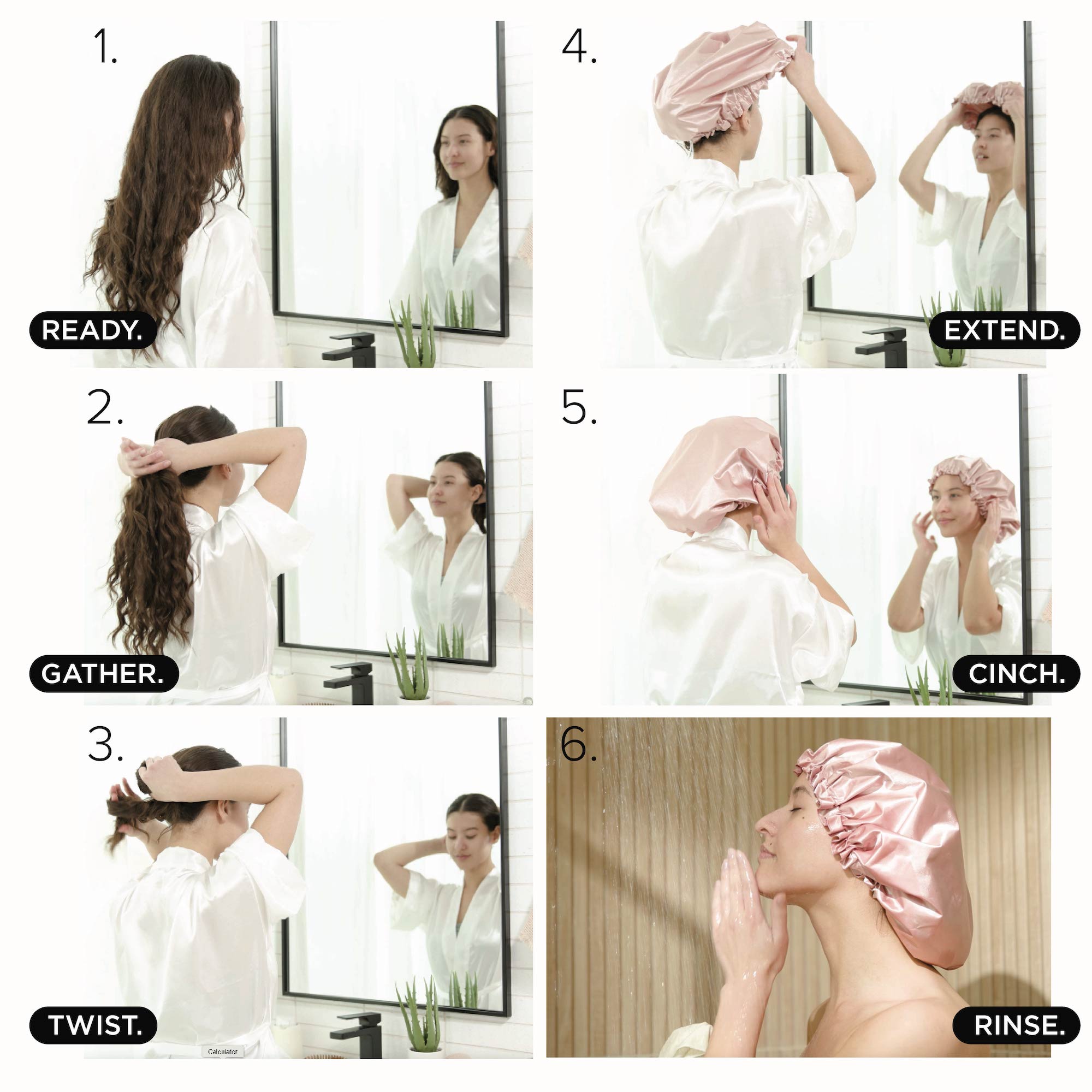 1.
READY.

2.
GATHER.

3.
TWIST.

Calculator

4.
EXTEND.

5.
CINCH.

6.
RINSE.