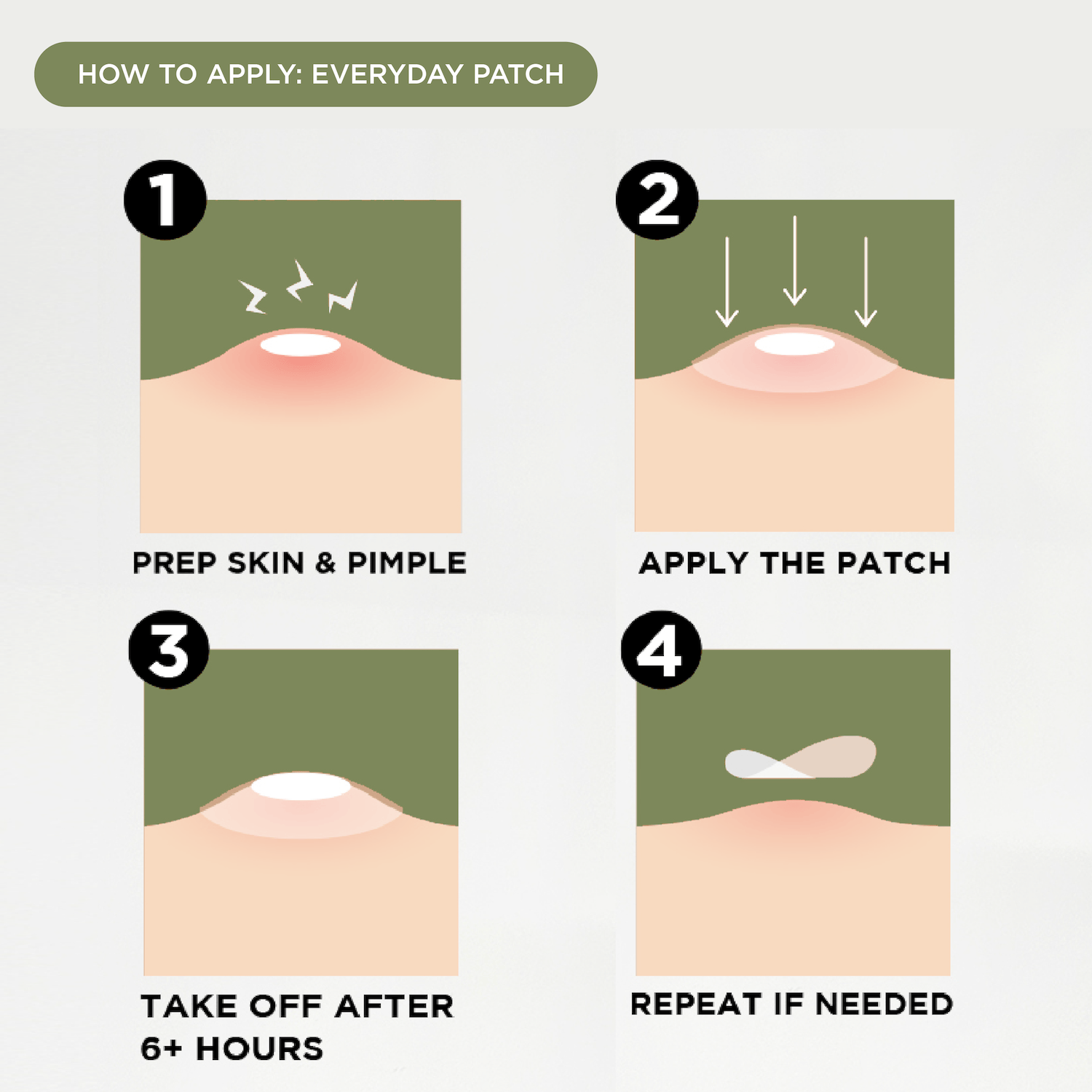 HOW TO APPLY: EVERYDAY PATCH

1

PREP SKIN & PIMPLE

2

APPLY THE PATCH

3

TAKE OFF AFTER 6+ HOURS

4

REPEAT IF NEEDED