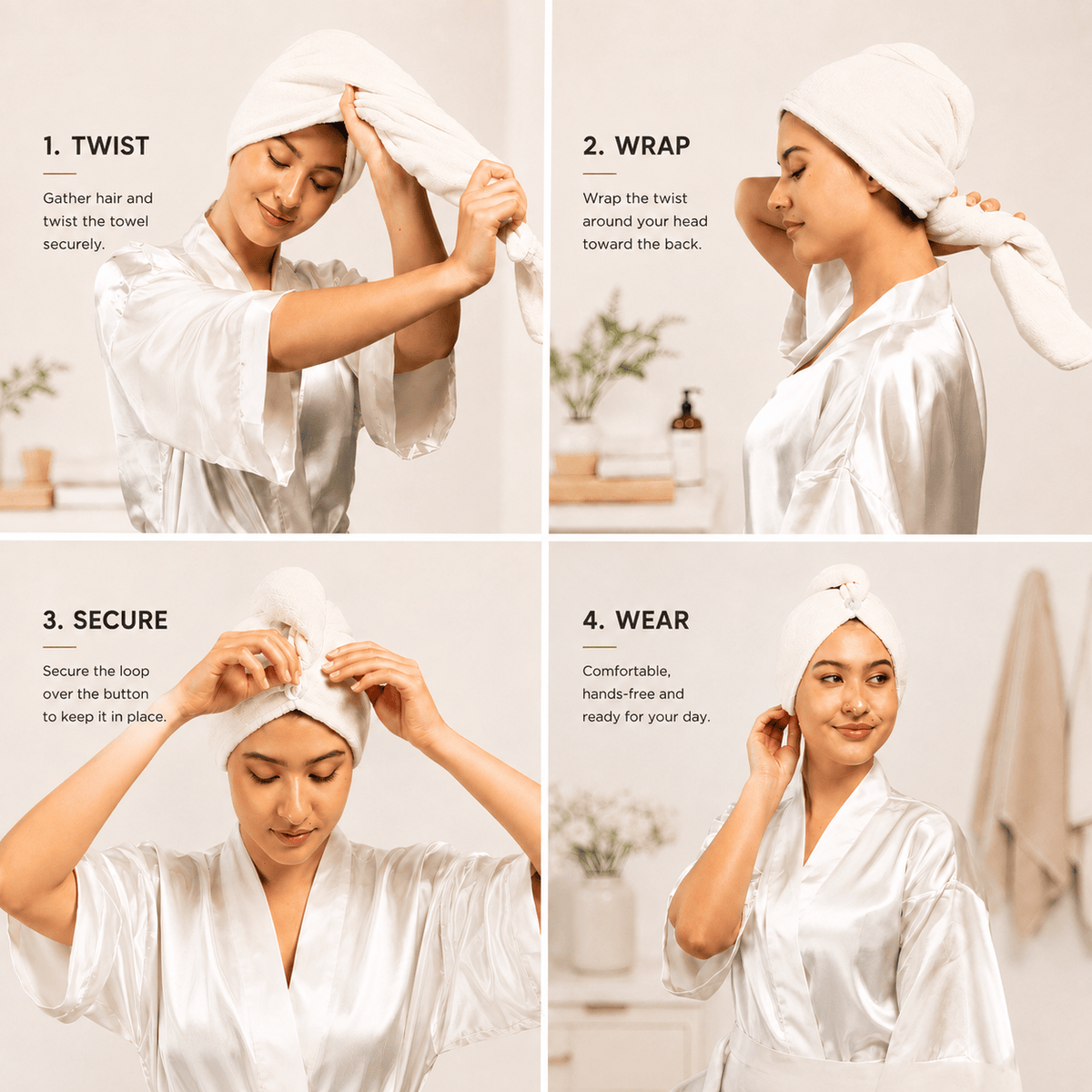 1. TWIST

Gather hair and twist the towel securely.

2. WRAP

Wrap the twist around your head toward the back.

3. SECURE

Secure the loop over the button to keep it in place.

4. WEAR

Comfortable, hands-free and ready for your day.