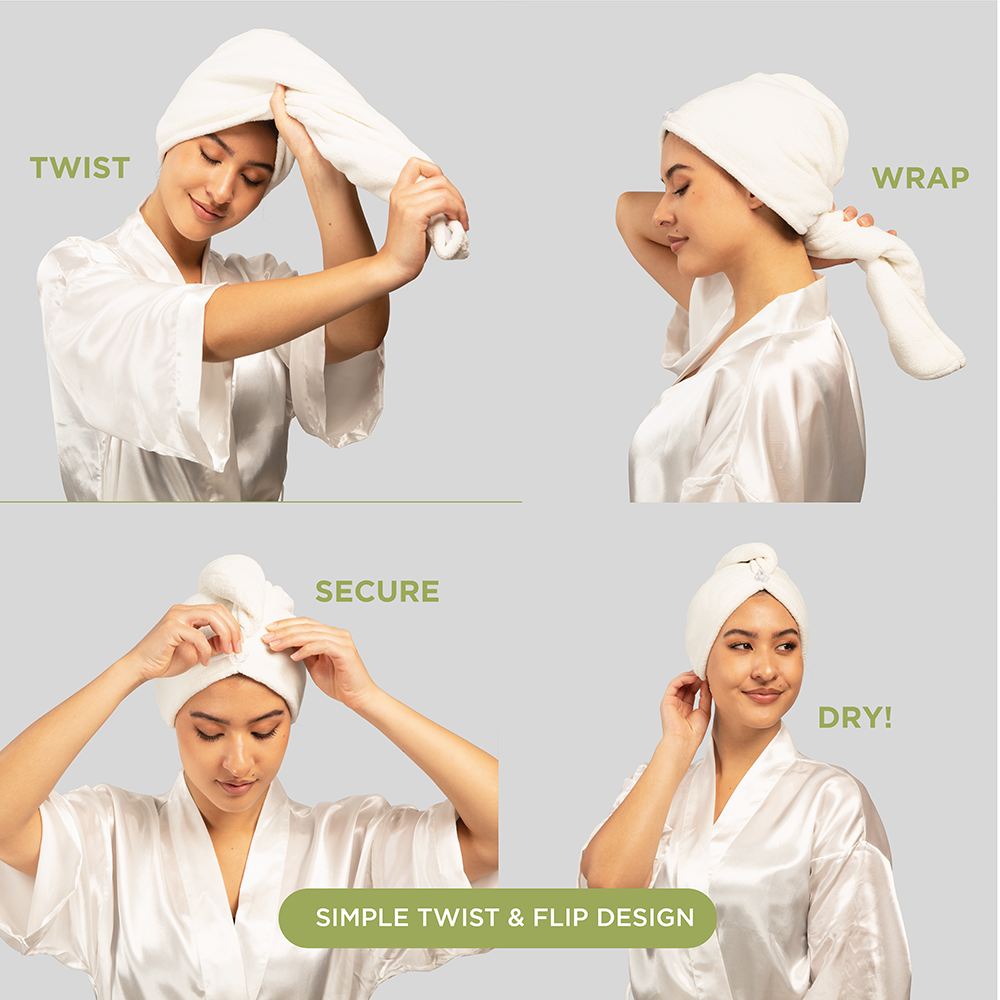 TWIST

WRAP

SECURE

DRY!

SIMPLE TWIST & FLIP DESIGN