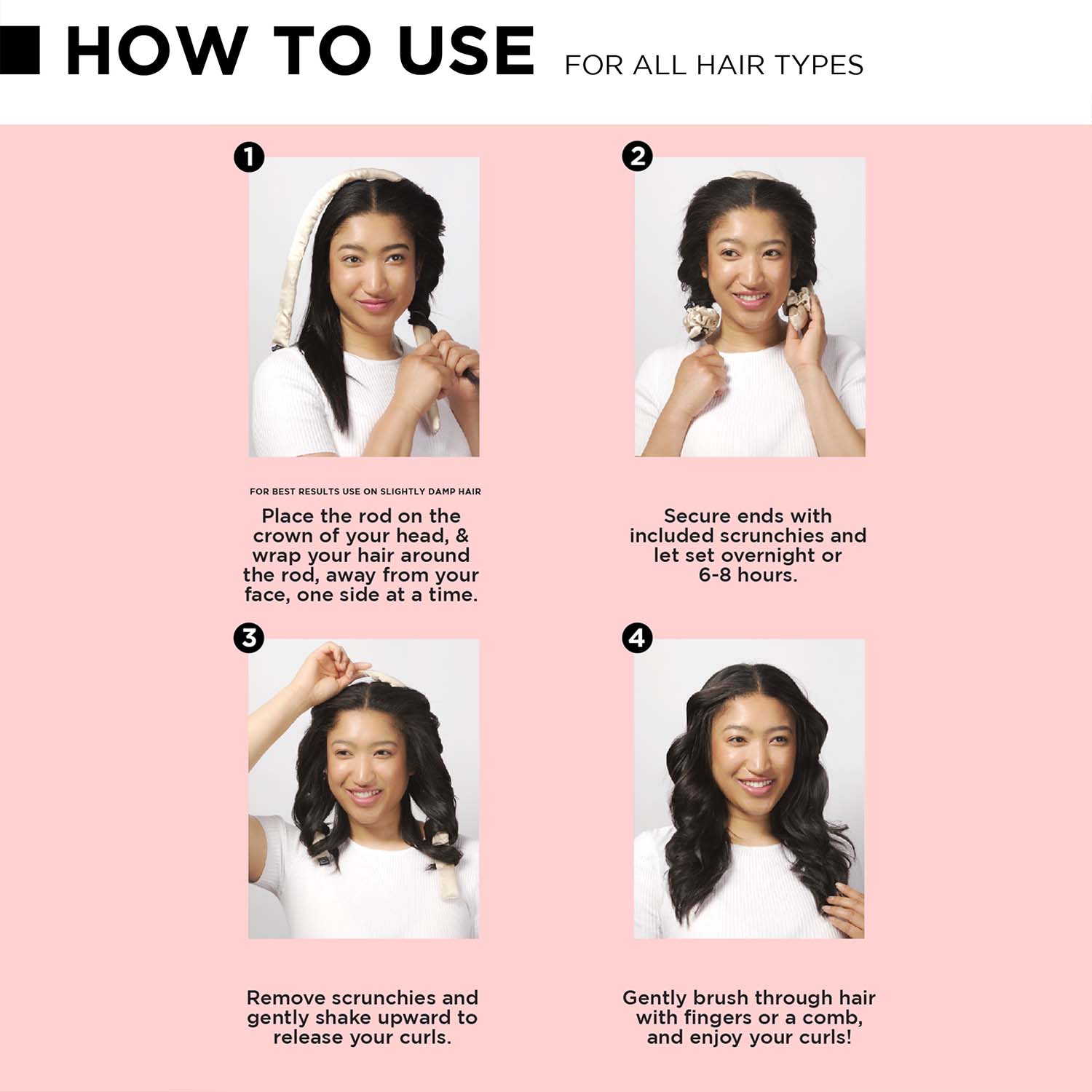 HOW TO USE FOR ALL HAIR TYPES

1

FOR BEST RESULTS USE ON SLIGHTLY DAMP HAIR

Place the rod on the crown of your head, & wrap your hair around the rod, away from your face, one side at a time.

2

Secure ends with included scrunchies and let set overnight or 6-8 hours.

3

Remove scrunchies and gently shake upward to release your curls.

4

Gently brush through hair with fingers or a comb, and enjoy your curls!